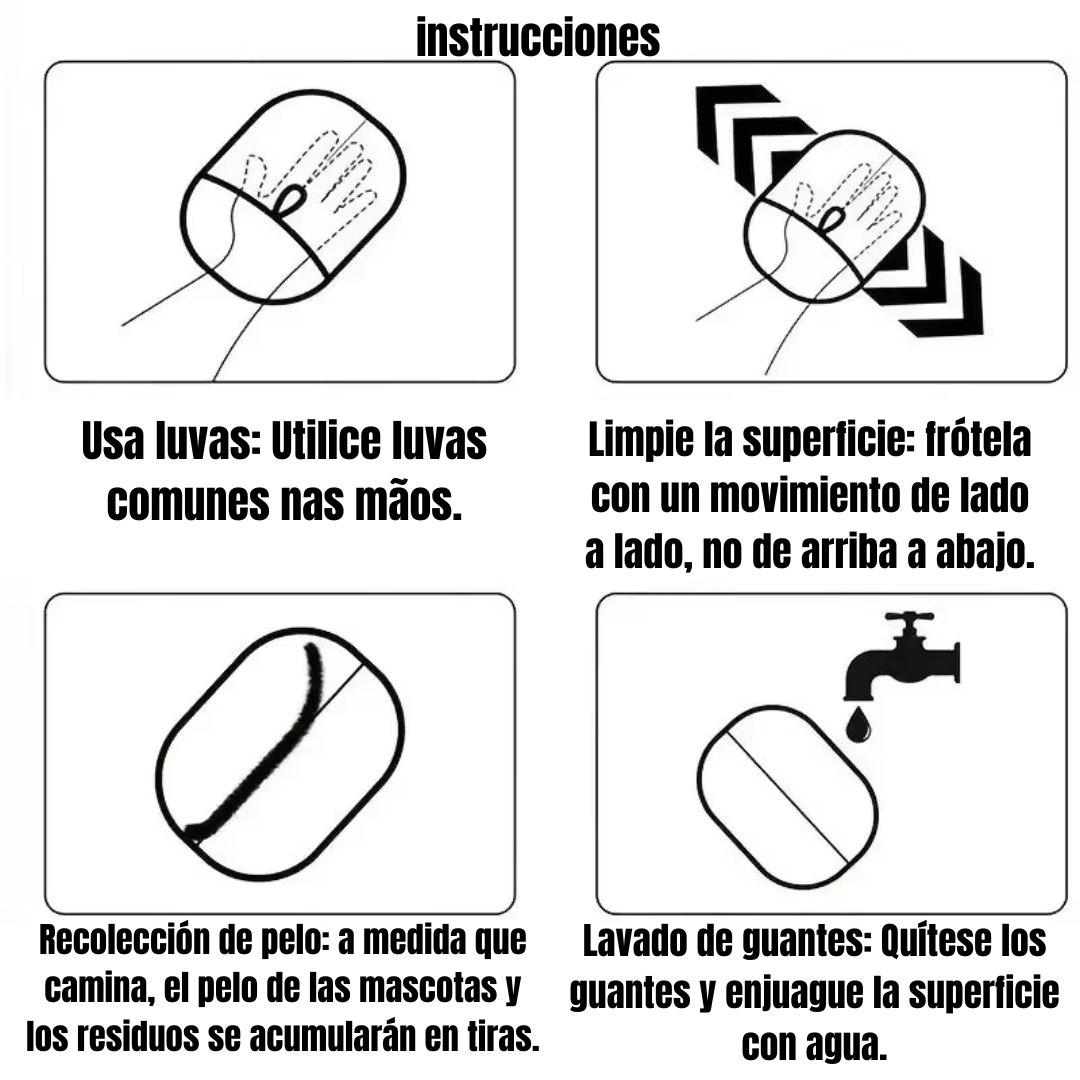 instrucciones

Usa luvas: Utilice luvas comunes nas mãos.

Limpie la superficie: frótela con un movimiento de lado a lado, no de arriba a abajo.

Recolección de pelo: a medida que camina, el pelo de las mascotas y los residuos se acumularán en tiras.

Lavado de guantes: Quítese los guantes y enjuague la superficie con agua.